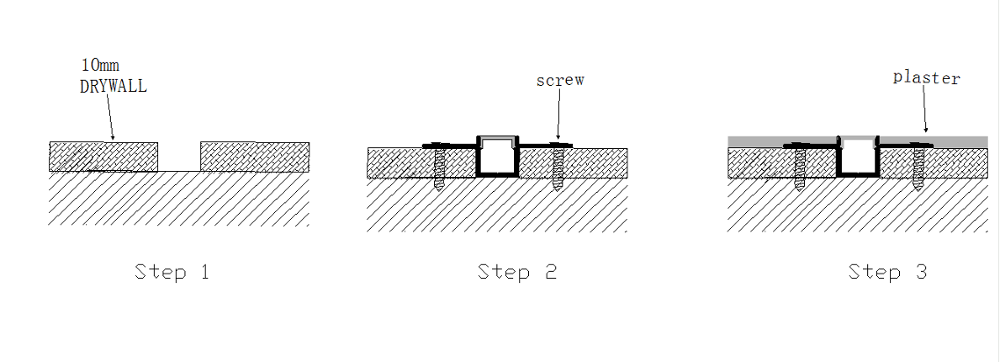 10mm
DRYWALL

Step 1

screw

Step 2

plaster

Step 3